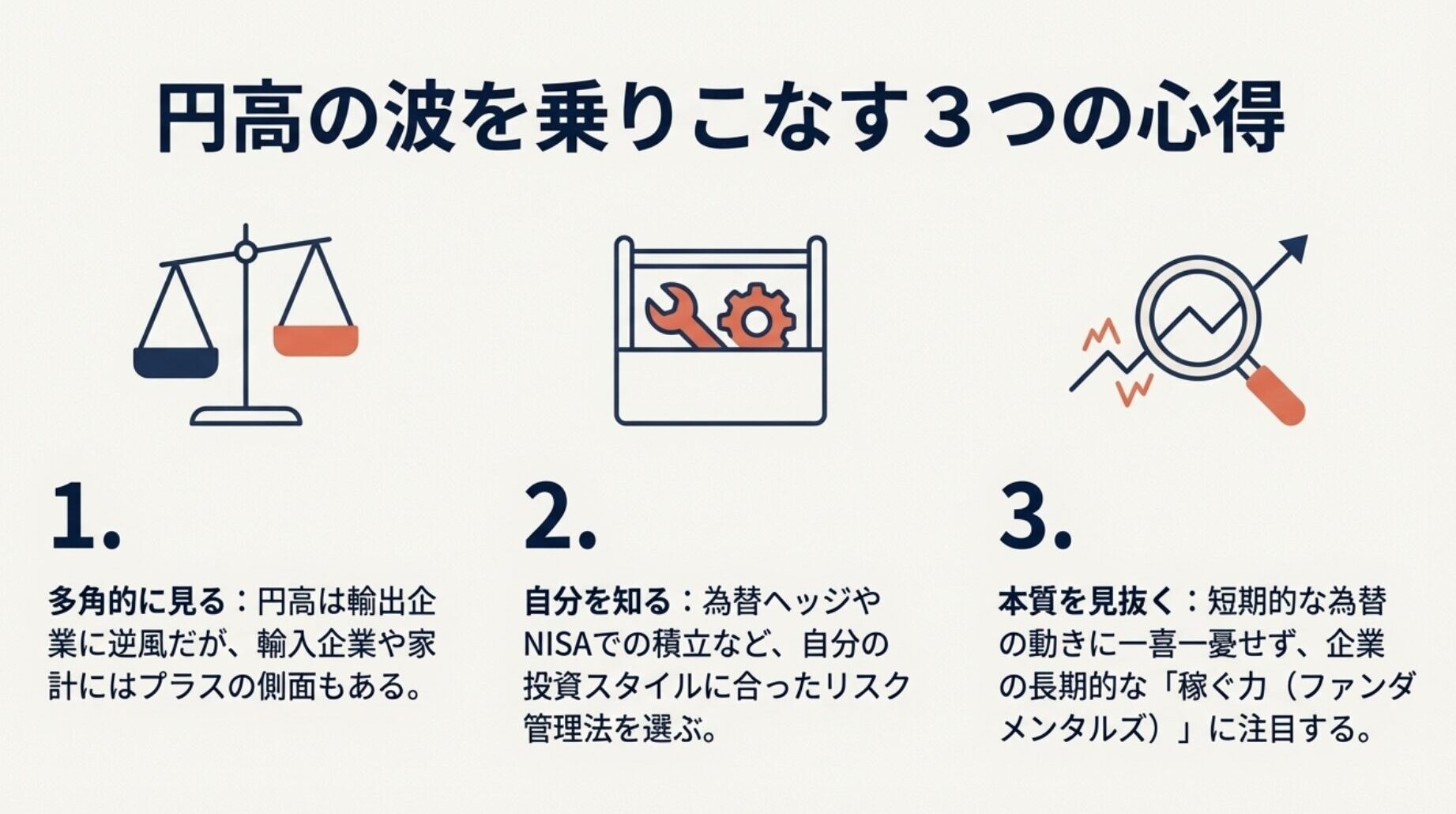 円高の波を乗りこなす３つの心得

1.

多角的に見る：円高は輸出企業に逆風だが、輸入企業や家計にはプラスの側面もある。

2.

自分を知る：為替ヘッジやNISAでの積立など、自分の投資スタイルに合ったリスク管理法を選ぶ。

3.

本質を見抜く：短期的な為替の動きに一喜一憂せず、企業の長期的な「稼ぐ力（ファンダメンタルズ）」に注目する。